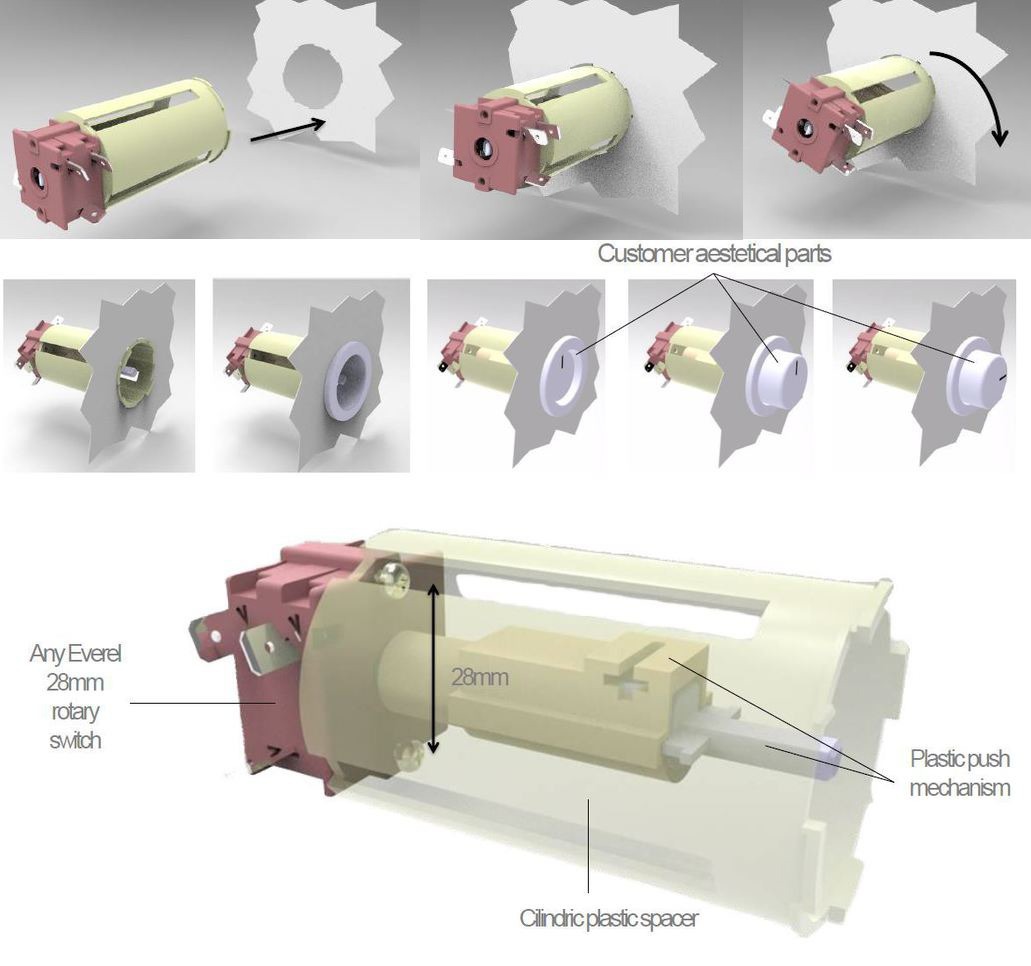 Customer aestetical parts

Any Everel 28mm rotary switch

28mm

Plastic push mechanism

Cilindric plastic spacer